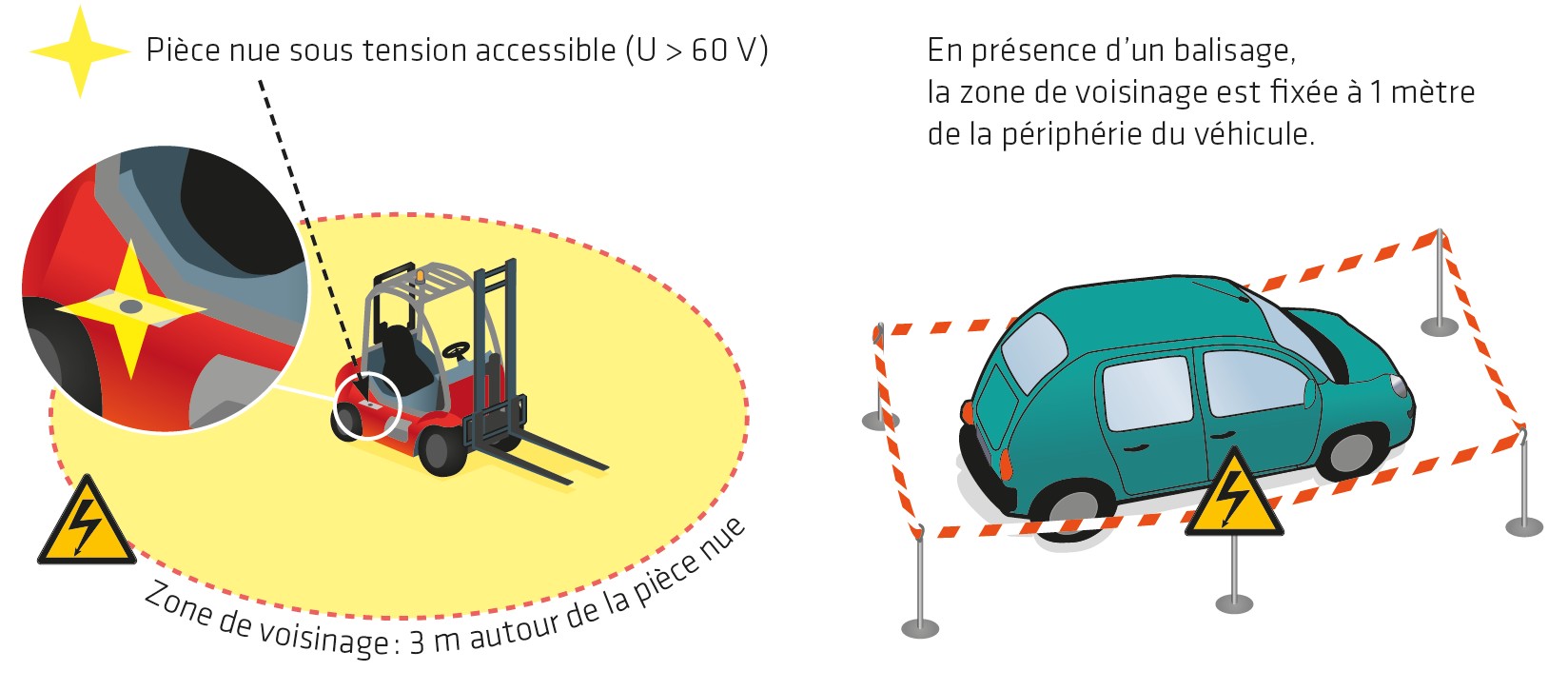 Pièce nue sous tension accessible (U > 60 V)

Zone de voisinage : 3 m autour de la pièce nue

En présence d'un balisage, la zone de voisinage est fixée à 1 mètre de la périphérie du véhicule.